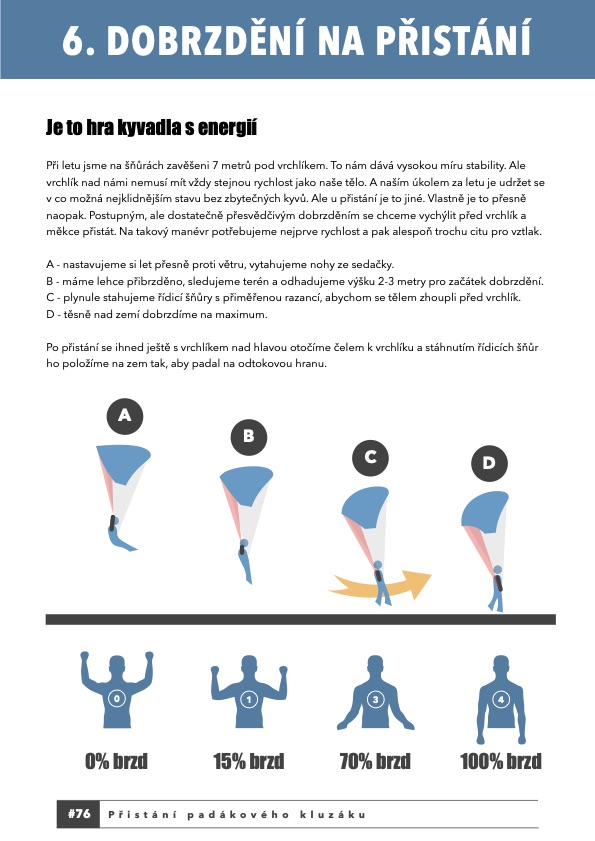 6. DOBRZDĚNÍ NA PŘISTÁNÍ

Je to hra kyvadla s energií

Při letu jsme na šňůrách zavěšeni 7 metrů pod vrchlíkem. To nám dává vysokou míru stability. Ale vrchlík nad námi nemusí mít vždy stejnou rychlost jako naše tělo. A naším úkolem za letu je udržet se v co možná nejklidnějším stavu bez zbytečných kyvů. Ale u přistání je to jiné. Vlastně je to přesně naopak. Postupným, ale dostatečně přesvědčivým dobrzděním se chceme vychýlit před vrchlík a měkce přistát. Na takový manévr potřebujeme nejprve rychlost a pak alespoň trochu citu pro vztlak.

A - nastavujeme si let přesně proti větru, vytahujeme nohy ze sedačky.
B - máme lehce přibrzděno, sledujeme terén a odhadujeme výšku 2-3 metry pro začátek dobrzdění.
C - plynule stahujeme řídicí šňůry s přiměřenou razancí, abychom se tělem zhoupli před vrchlík.
D - těsně nad zemí dobrzdíme na maximum.

Po přistání se ihned ještě s vrchlíkem nad hlavou otočíme čelem k vrchlíku a stáhnutím řídicích šňůr ho položíme na zem tak, aby padal na odtokovou hranu.

A

B

C

D

0

1

3

4

0% brzd

15% brzd

70% brzd

100% brzd

#76 Přistání padákového kluzáku