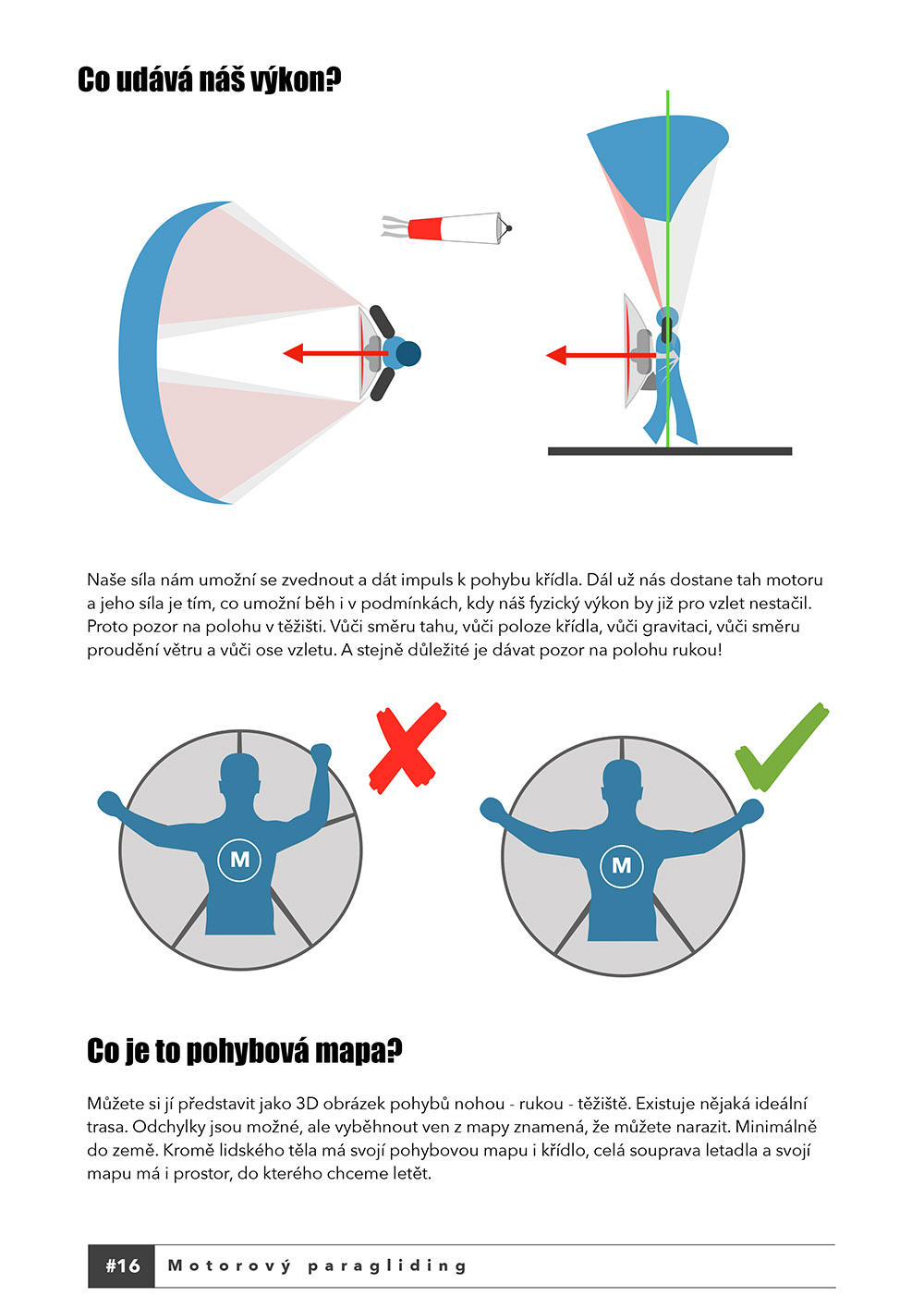 Co udává náš výkon?

Naše síla nám umožní se zvednout a dát impuls k pohybu křídla. Dál už nás dostane tah motoru a jeho síla je tím, co umožní běh i v podmínkách, kdy náš fyzický výkon by již pro vzlet nestačil. Proto pozor na polohu v těžišti. Vůči směru tahu, vůči poloze křídla, vůči gravitaci, vůči směru proudění větru a vůči ose vzletu. A stejně důležité je dávat pozor na polohu rukou!

M

M

Co je to pohybová mapa?

Můžete si jí představit jako 3D obrázek pohybů nohou - rukou - těžiště. Existuje nějaká ideální trasa. Odchylky jsou možné, ale vyběhnout ven z mapy znamená, že můžete narazit. Minimálně do země. Kromě lidského těla má svojí pohybovou mapu i křídlo, celá souprava letadla a svojí mapu má i prostor, do kterého chceme letět.

#16 Motorový paragliding