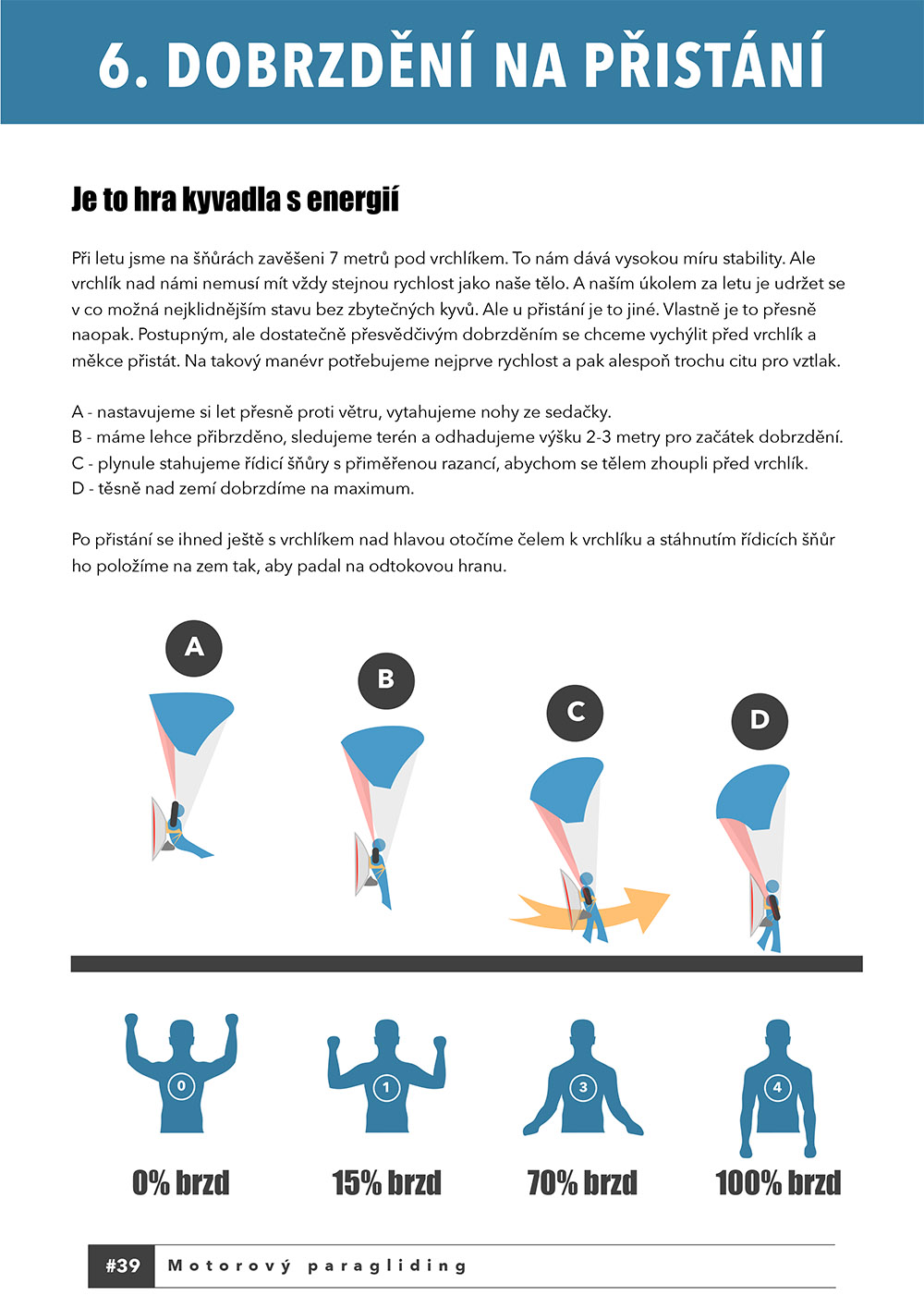 6. DOBRZDĚNÍ NA PŘISTÁNÍ

Je to hra kyvadla s energií

Při letu jsme na šňůrách zavěšeni 7 metrů pod vrchlíkem. To nám dává vysokou míru stability. Ale vrchlík nad námi nemusí mít vždy stejnou rychlost jako naše tělo. A naším úkolem za letu je udržet se v co možná nejklidnějším stavu bez zbytečných kyvů. Ale u přistání je to jiné. Vlastně je to přesně naopak. Postupným, ale dostatečně přesvědčivým dobrzděním se chceme vychýlit před vrchlík a měkce přistát. Na takový manévr potřebujeme nejprve rychlost a pak alespoň trochu citu pro vztlak.

A - nastavujeme si let přesně proti větru, vytahujeme nohy ze sedačky.
B - máme lehce přibrzděno, sledujeme terén a odhadujeme výšku 2-3 metry pro začátek dobrzdění.
C - plynule stahujeme řídicí šňůry s přiměřenou razancí, abychom se tělem zhoupli před vrchlík.
D - těsně nad zemí dobrzdíme na maximum.

Po přistání se ihned ještě s vrchlíkem nad hlavou otočíme čelem k vrchlíku a stáhnutím řídicích šňůr ho položíme na zem tak, aby padal na odtokovou hranu.

A

B

C

D

0

1

3

4

0% brzd

15% brzd

70% brzd

100% brzd

#39 Motorový paragliding